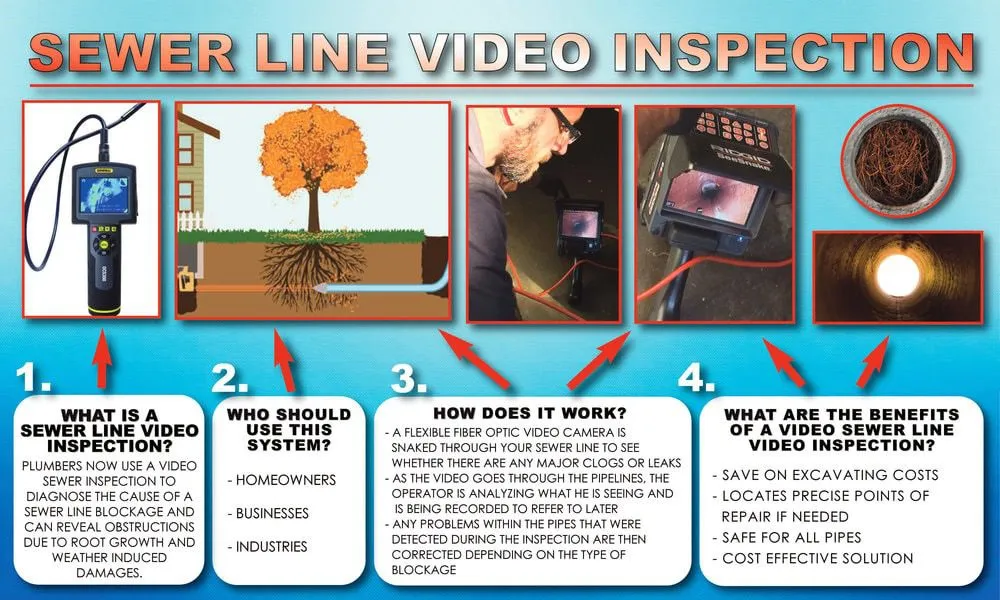 SEWER LINE VIDEO INSPECTION

RIDGID SeeSnake

1.
WHAT IS A SEWER LINE VIDEO INSPECTION?
PLUMBERS NOW USE A VIDEO SEWER INSPECTION TO DIAGNOSE THE CAUSE OF A SEWER LINE BLOCKAGE AND CAN REVEAL OBSTRUCTIONS DUE TO ROOT GROWTH AND WEATHER INDUCED DAMAGES.

2.
WHO SHOULD USE THIS SYSTEM?
- HOMEOWNERS
- BUSINESSES
- INDUSTRIES

3.
HOW DOES IT WORK?
- A FLEXIBLE FIBER OPTIC VIDEO CAMERA IS SNAKED THROUGH YOUR SEWER LINE TO SEE WHETHER THERE ARE ANY MAJOR CLOGS OR LEAKS
- AS THE VIDEO GOES THROUGH THE PIPELINES, THE OPERATOR IS ANALYZING WHAT HE IS SEEING AND IS BEING RECORDED TO REFER TO LATER
- ANY PROBLEMS WITHIN THE PIPES THAT WERE DETECTED DURING THE INSPECTION ARE THEN CORRECTED DEPENDING ON THE TYPE OF BLOCKAGE

4.
WHAT ARE THE BENEFITS OF A VIDEO SEWER LINE VIDEO INSPECTION?
- SAVE ON EXCAVATING COSTS
- LOCATES PRECISE POINTS OF REPAIR IF NEEDED
- SAFE FOR ALL PIPES
- COST EFFECTIVE SOLUTION